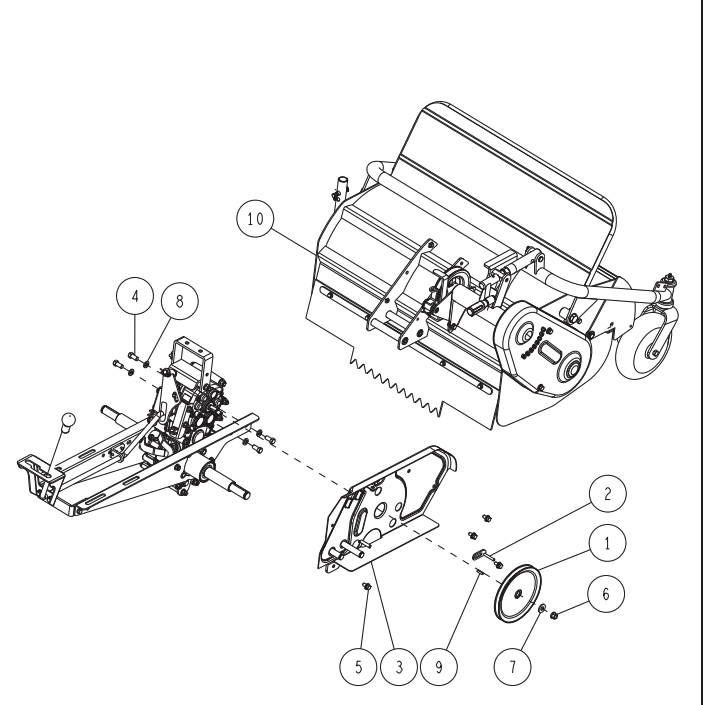 10
4
8
2
1
6
5
3
9
7