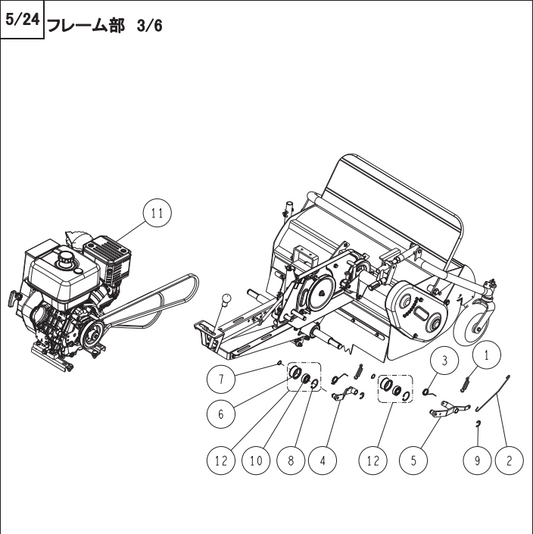 5/24 フレーム部 3/6

11

3
1
7
6
12
10
8
4
12
5
9
2