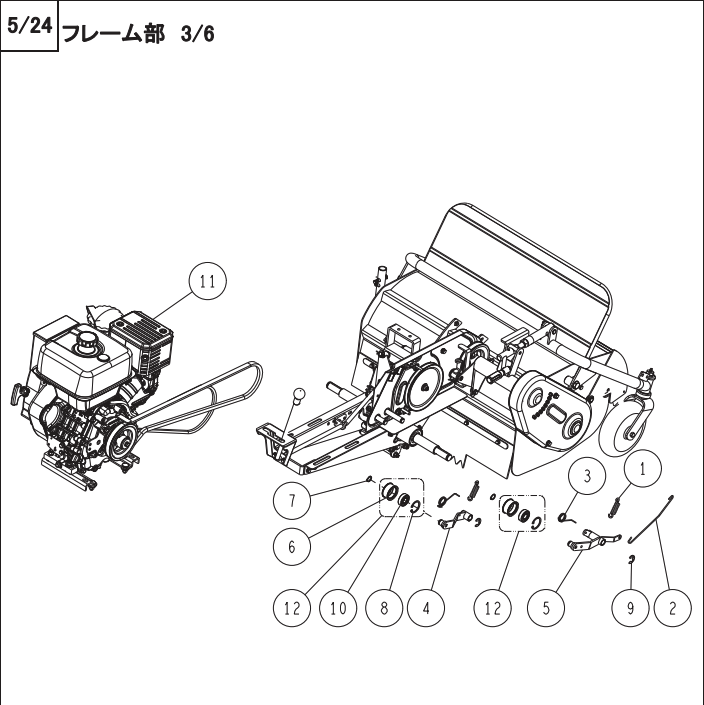 5/24 フレーム部 3/6

11

3

1

7

6

12

10

8

4

12

5

9

2