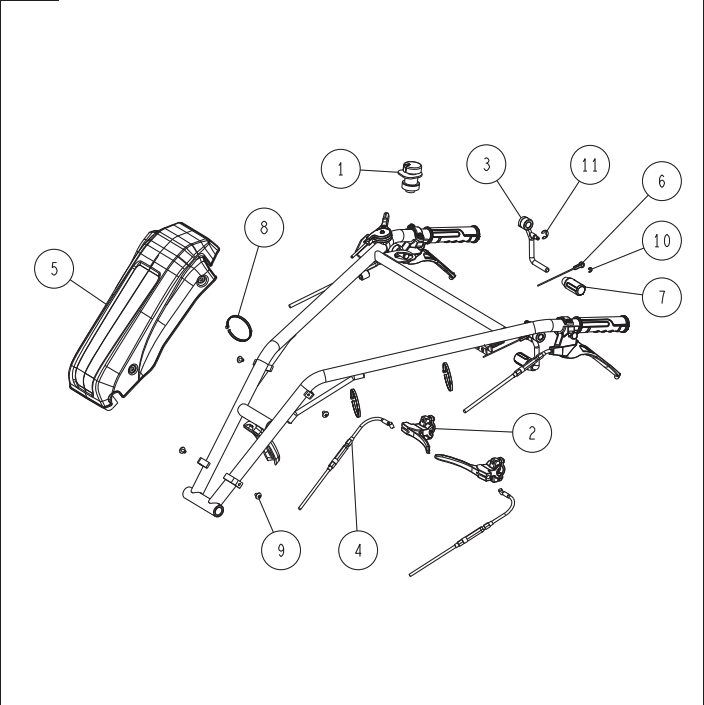 1
3
11
6
8
10
5
7
2
9
4